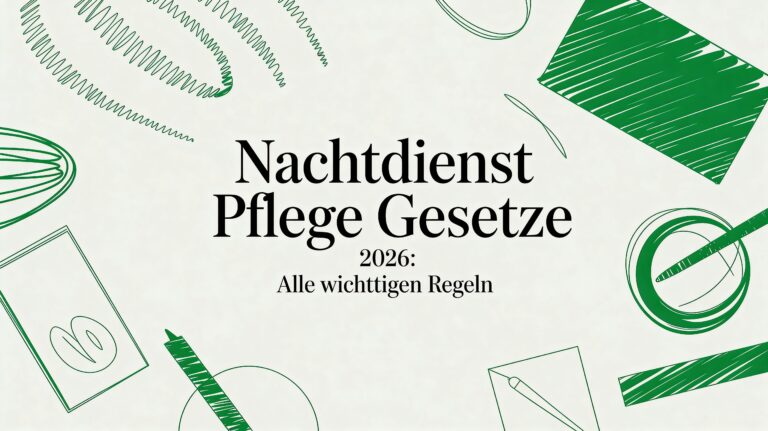 Nachtdienst Pflege Gesetze

2026:
Alle wichttigen Regeln